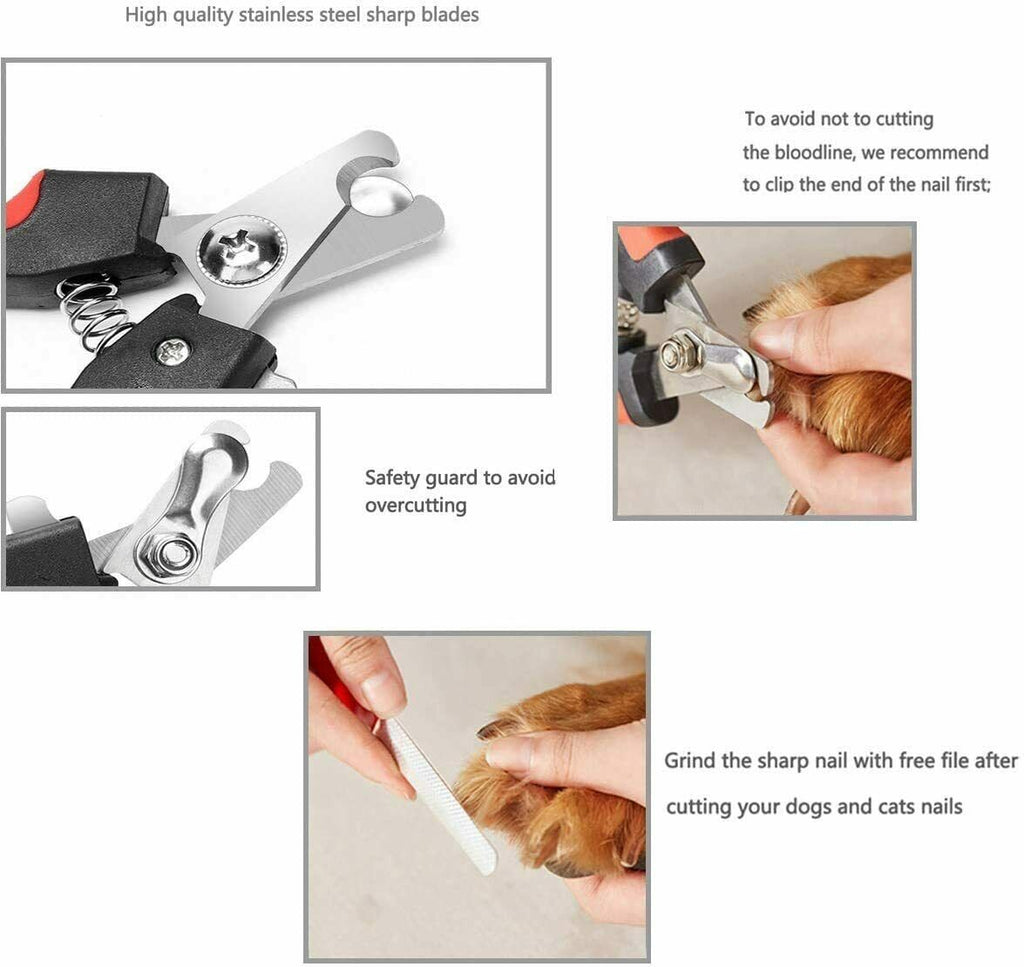 High quality stainless steel sharp blades

To avoid not to cutting the bloodline, we recommend to clip the end of the nail first;

Safety guard to avoid overcutting

Grind the sharp nail with free file after cutting your dogs and cats nails